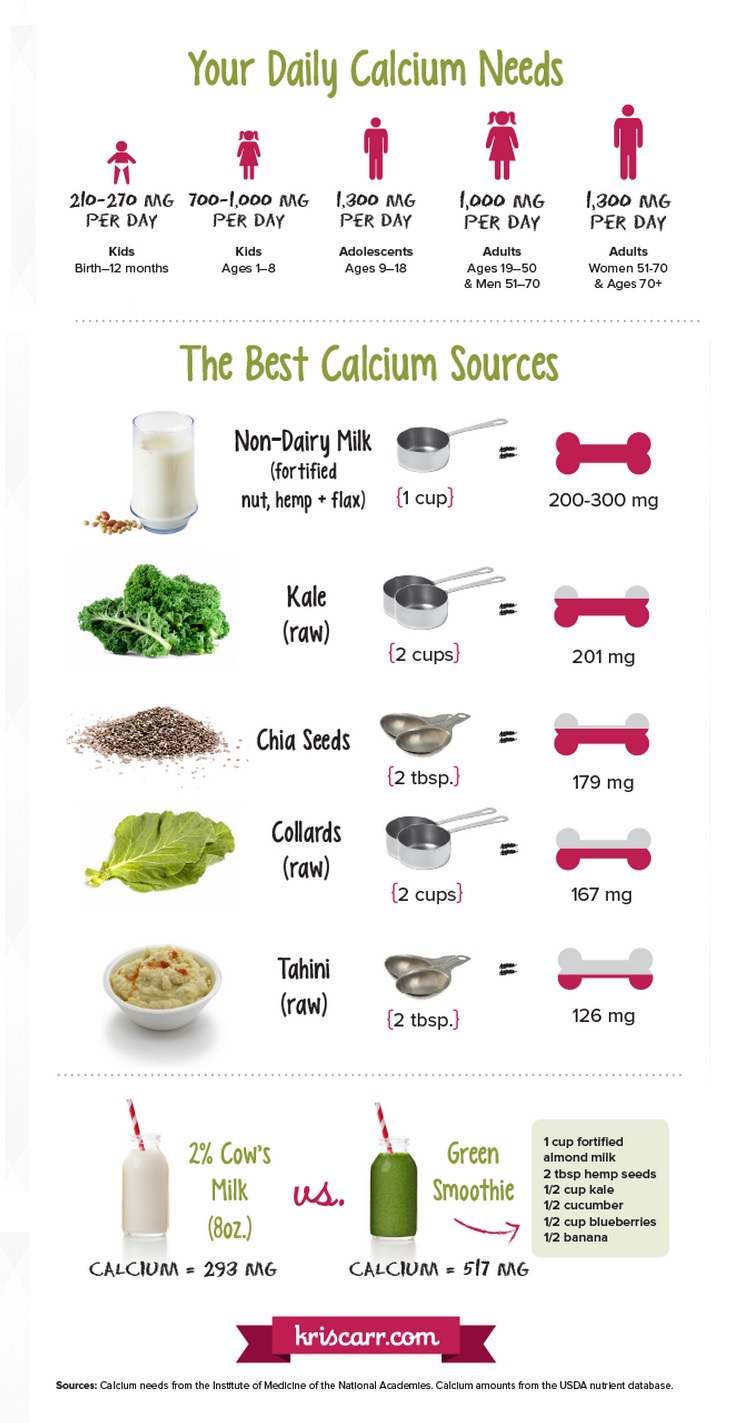 Your Daily Calcium Needs

210-270 MG PER DAY
Kids
Birth–12 months

700-1,000 MG PER DAY
Kids
Ages 1–8

1,300 MG PER DAY
Adolescents
Ages 9–18

1,000 MG PER DAY
Adults
Ages 19–50 & Men 51–70

1,300 MG PER DAY
Adults
Women 51-70 & Ages 70+

The Best Calcium Sources

Non-Dairy Milk (fortified nut, hemp + flax)
{1 cup} = 200-300 mg

Kale (raw)
{2 cups} = 201 mg

Chia Seeds
{2 tbsp.} = 179 mg

Collards (raw)
{2 cups} = 167 mg

Tahini (raw)
{2 tbsp.} = 126 mg

2% Cow's Milk (8oz.)
CALCIUM = 293 MG

vs.

Green Smoothie
CALCIUM = 517 MG

1 cup fortified almond milk
2 tbsp hemp seeds
1/2 cup kale
1/2 cucumber
1/2 cup blueberries
1/2 banana

kriscarr.com

Sources: Calcium needs from the Institute of Medicine of the National Academies. Calcium amounts from the USDA nutrient database.